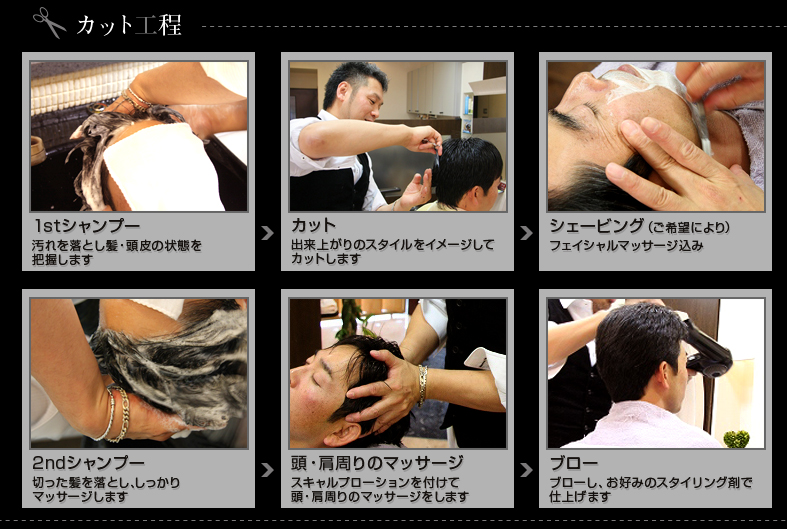 カット工程

1stシャンプー
汚れを落とし髪・頭皮の状態を把握します

カット
出来上がりのスタイルをイメージしてカットします

シェービング（ご希望により）
フェイシャルマッサージ込み

2ndシャンプー
切った髪を落とし、しっかりマッサージします

頭・肩周りのマッサージ
スキャルプローションを付けて頭・肩周りのマッサージをします

ブロー
ブローし、お好みのスタイリング剤で仕上げます